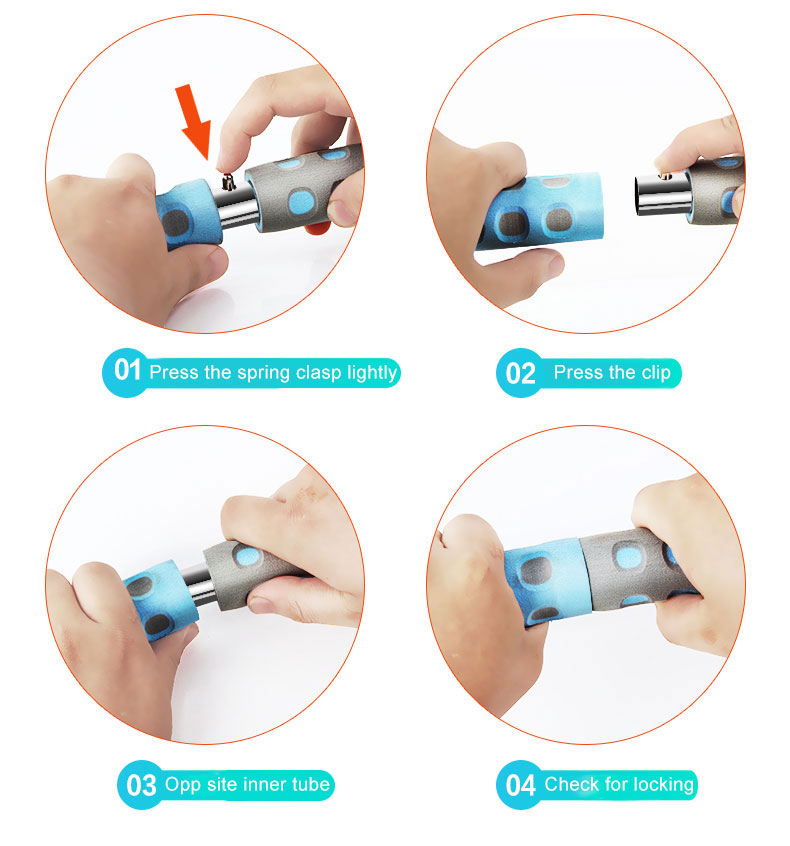 01 Press the spring clasp lightly

02 Press the clip

03 Opp site inner tube

04 Check for locking