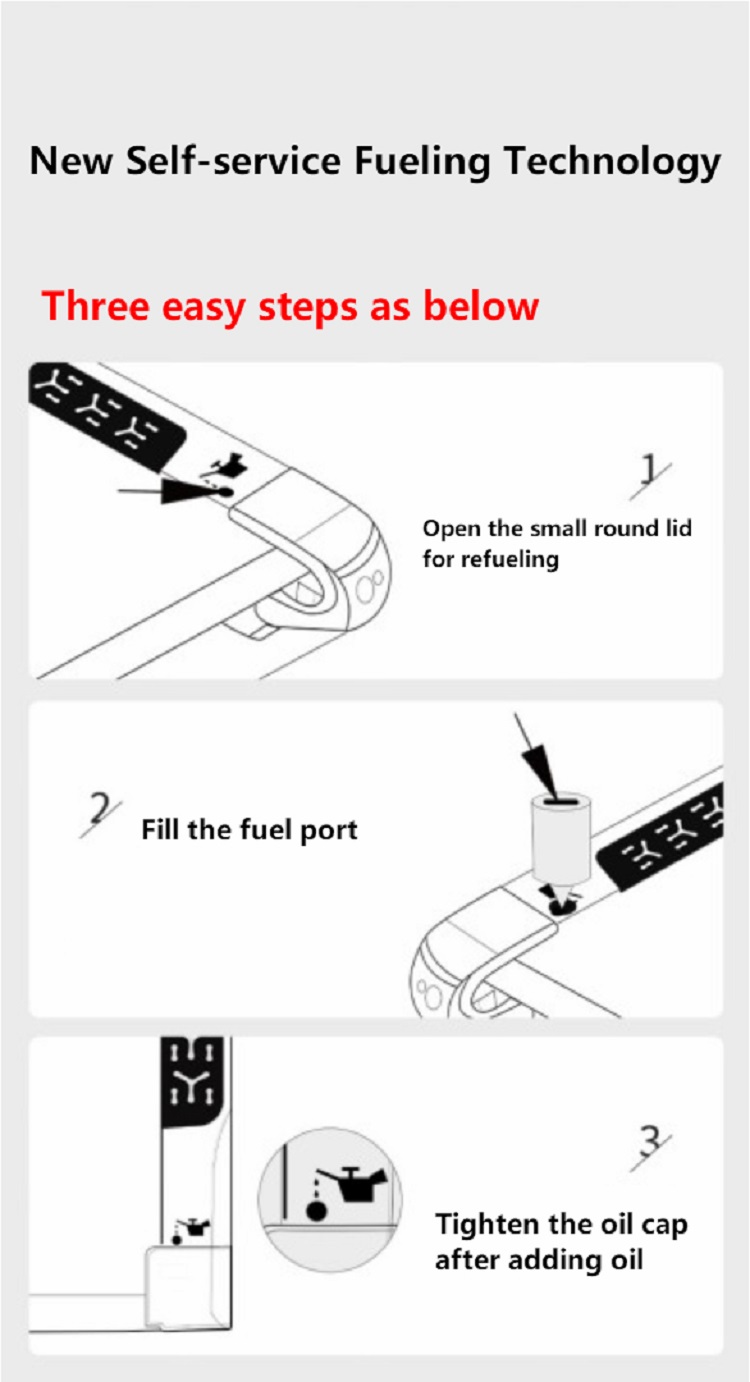 New Self-service Fueling Technology

Three easy steps as below

1

Open the small round lid for refueling

2

Fill the fuel port

3

Tighten the oil cap after adding oil