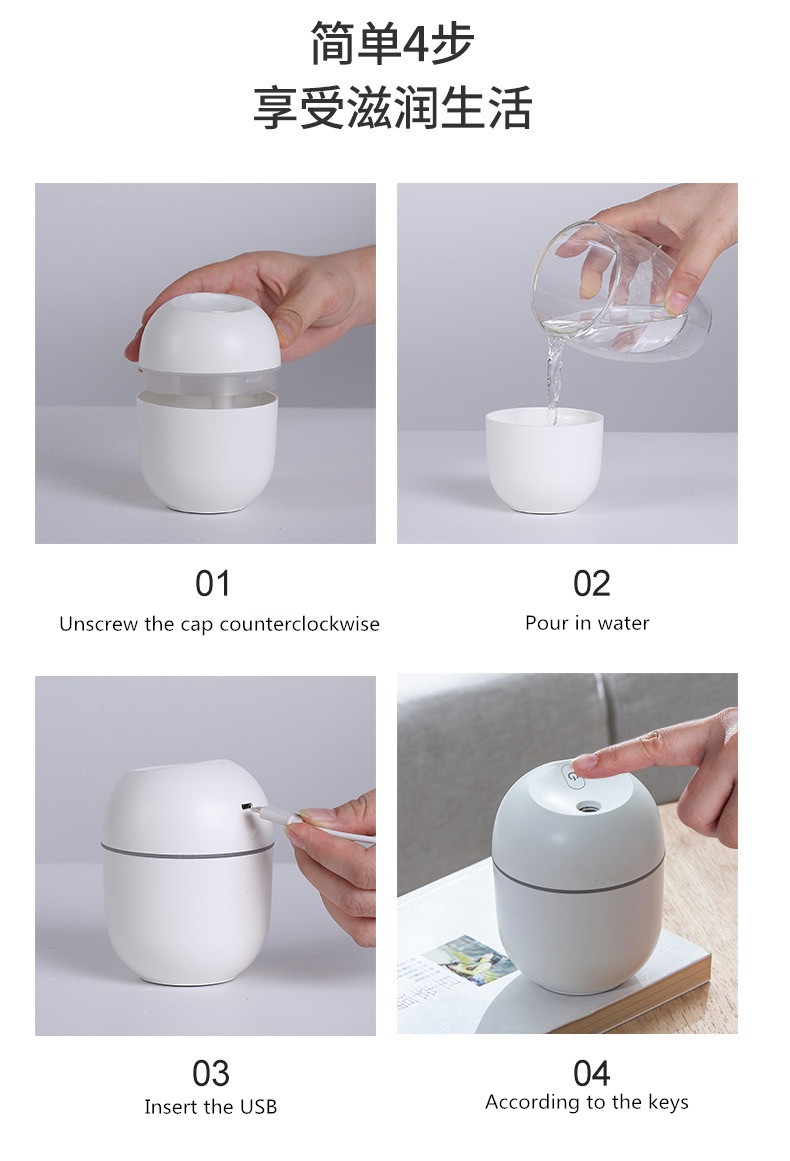 简单4步
享受滋润生活

01
Unscrew the cap counterclockwise

02
Pour in water

03
Insert the USB

04
According to the keys