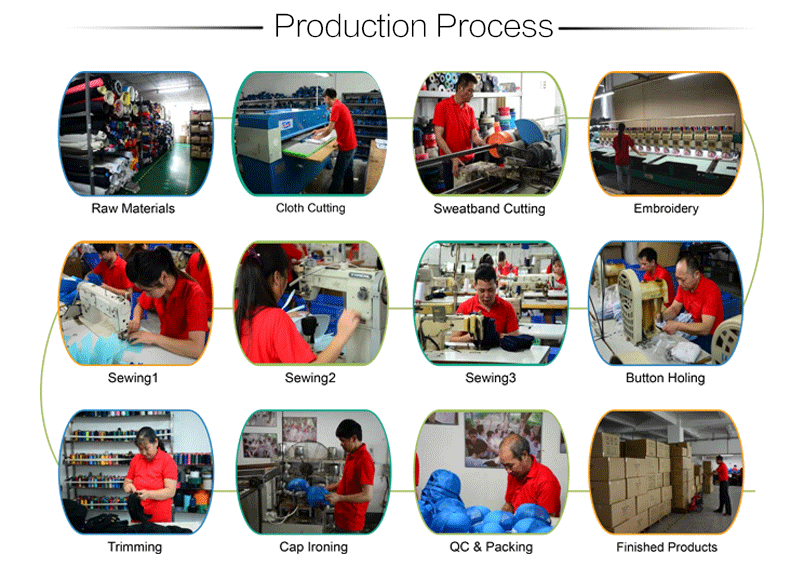 Production Process

Raw Materials

Cloth Cutting

Sweatband Cutting

Embroidery

Sewing1

Sewing2

Sewing3

Button Holing

Trimming

Cap Ironing

QC & Packing

Finished Products