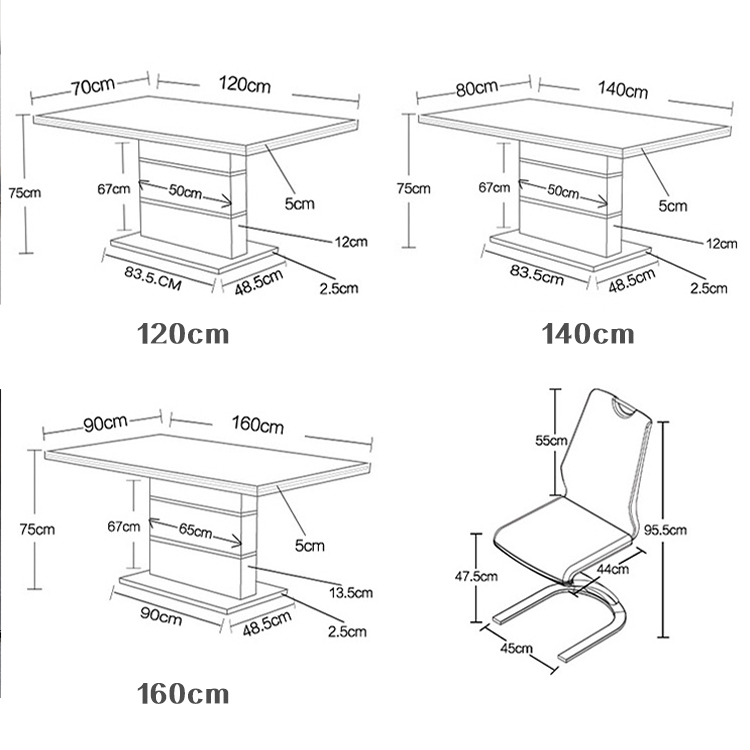 70cm
120cm
75cm
67cm
50cm
5cm
12cm
83.5.CM
48.5cm
2.5cm

120cm

80cm
140cm
75cm
67cm
50cm
5cm
12cm
83.5cm
48.5cm
2.5cm

140cm

90cm
160cm
75cm
67cm
65cm
5cm
13.5cm
90cm
48.5cm
2.5cm

160cm

55cm
95.5cm
47.5cm
44cm
45cm