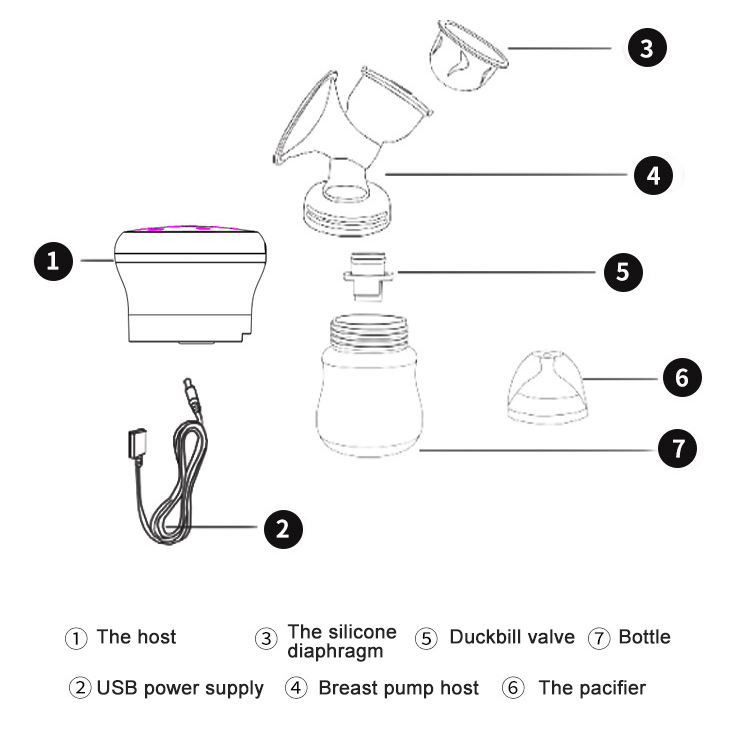 3

4

1

5

6

7

2

① The host ③ The silicone diaphragm ⑤ Duckbill valve ⑦ Bottle

② USB power supply ④ Breast pump host ⑥ The pacifier